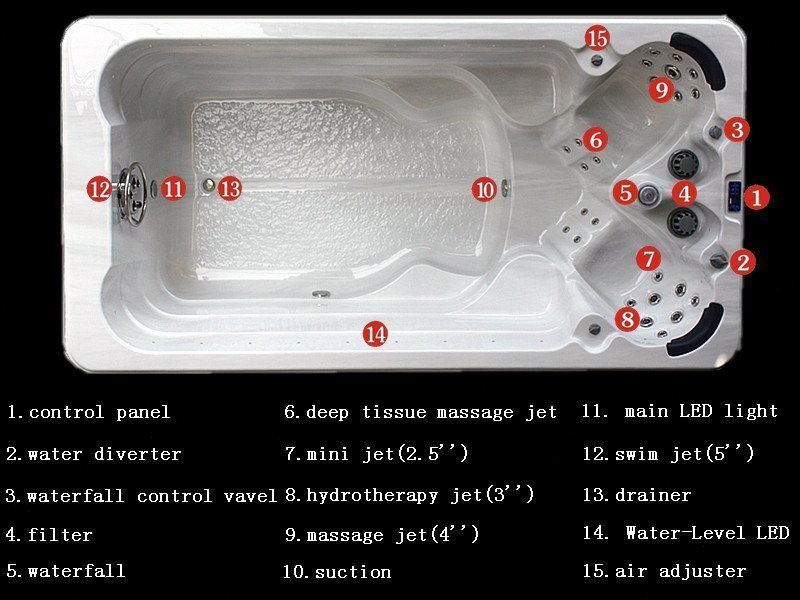 15
9
3
6
12 11 13
10
5 4 1
7
2
8
14

1. control panel
2. water diverter
3. waterfall control vavel
4. filter
5. waterfall

6. deep tissue massage jet
7. mini jet(2.5'')
8. hydrotherapy jet(3'')
9. massage jet(4'')
10. suction

11. main LED light
12. swim jet(5'')
13. drainer
14. Water-Level LED
15. air adjuster